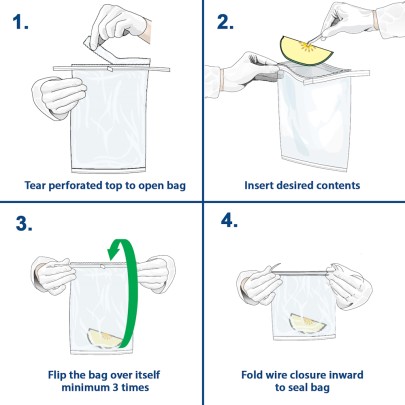 1.

Tear perforated top to open bag

2.

Insert desired contents

3.

Flip the bag over itself minimum 3 times

4.

Fold wire closure inward to seal bag